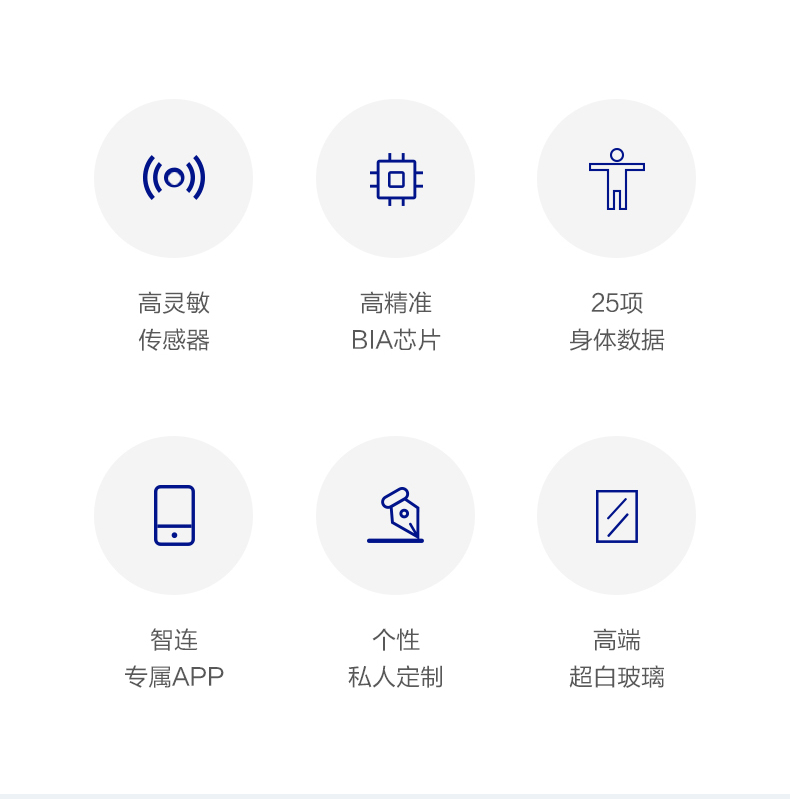 高灵敏
传感器

高精准
BIA芯片

25项
身体数据

智连
专属APP

个性
私人定制

高端
超白玻璃